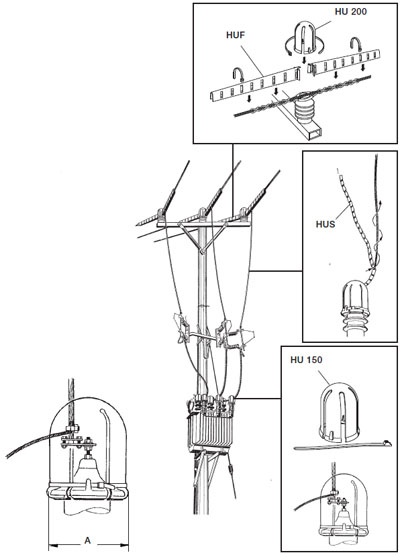 HU 200
HUF
HUS
HU 150
A